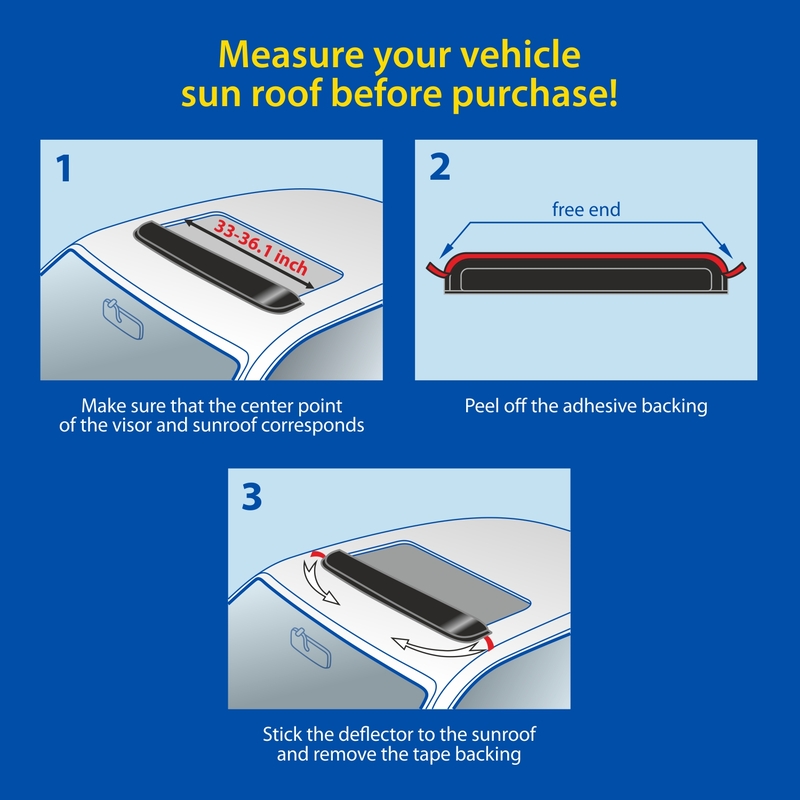 Measure your vehicle sun roof before purchase!

1

33-36.1 inch

Make sure that the center point of the visor and sunroof corresponds

2

free end

Peel off the adhesive backing

3

Stick the deflector to the sunroof and remove the tape backing